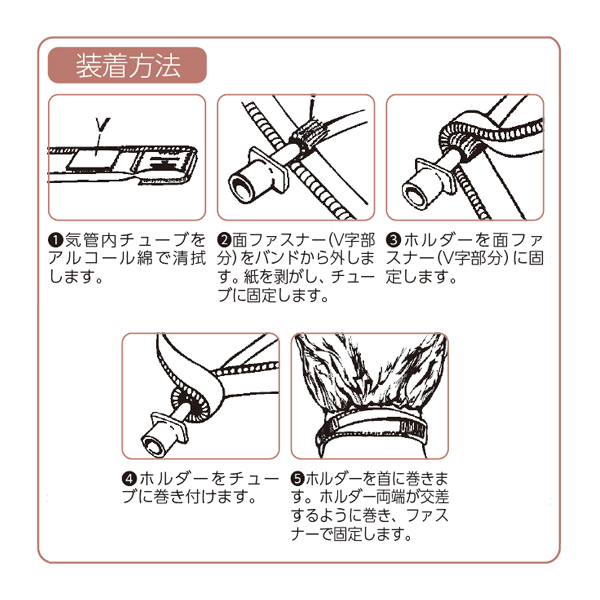 装着方法

V

❶気管内チューブをアルコール綿で清拭します。

❷面ファスナー(V字部分)をバンドから外します。紙を剥がし、チューブに固定します。

❸ホルダーを面ファスナー(V字部分)に固定します。

❹ホルダーをチューブに巻き付けます。

❺ホルダーを首に巻きます。ホルダー両端が交差するように巻き、ファスナーで固定します。