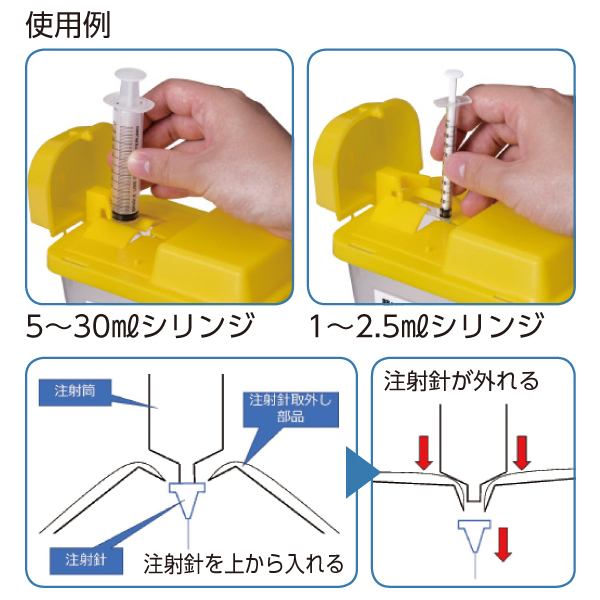 使用例

5～30㎖シリンジ

1～2.5㎖シリンジ

注射筒

注射針取外し部品

注射針

注射針を上から入れる

注射針が外れる