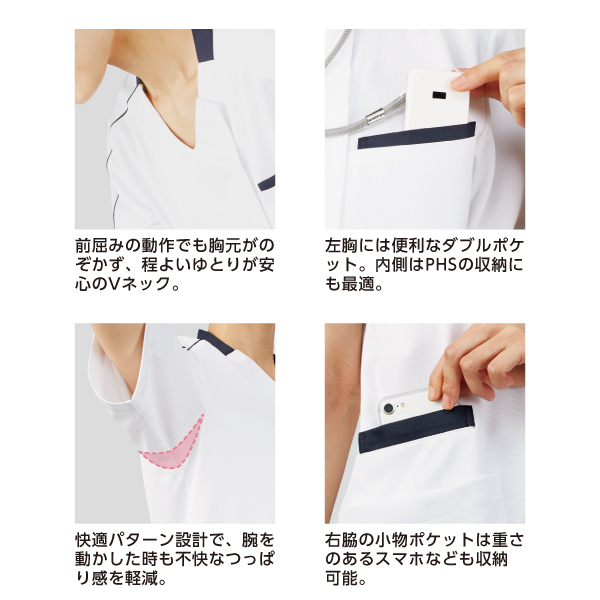 前屈みの動作でも胸元がのぞかず、程よいゆとりが安心のVネック。

左胸には便利なダブルポケット。内側はPHSの収納にも最適。

快適パターン設計で、腕を動かした時も不快なつっぱり感を軽減。

右脇の小物ポケットは重さのあるスマホなども収納可能。