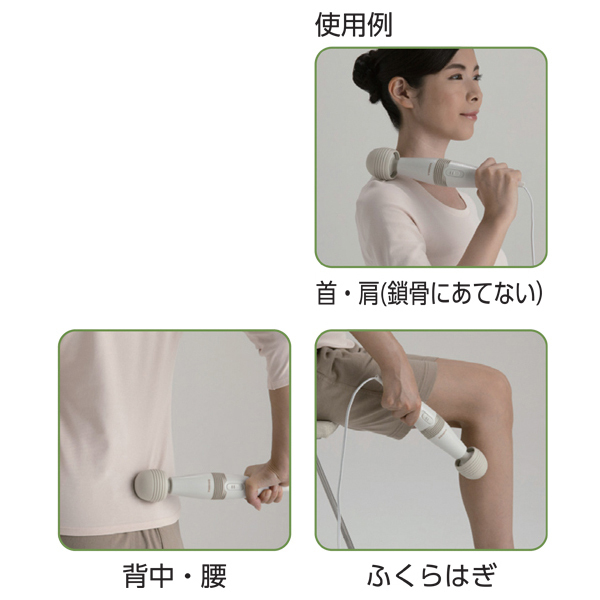 使用例

首・肩(鎖骨にあてない)

背中・腰

ふくらはぎ